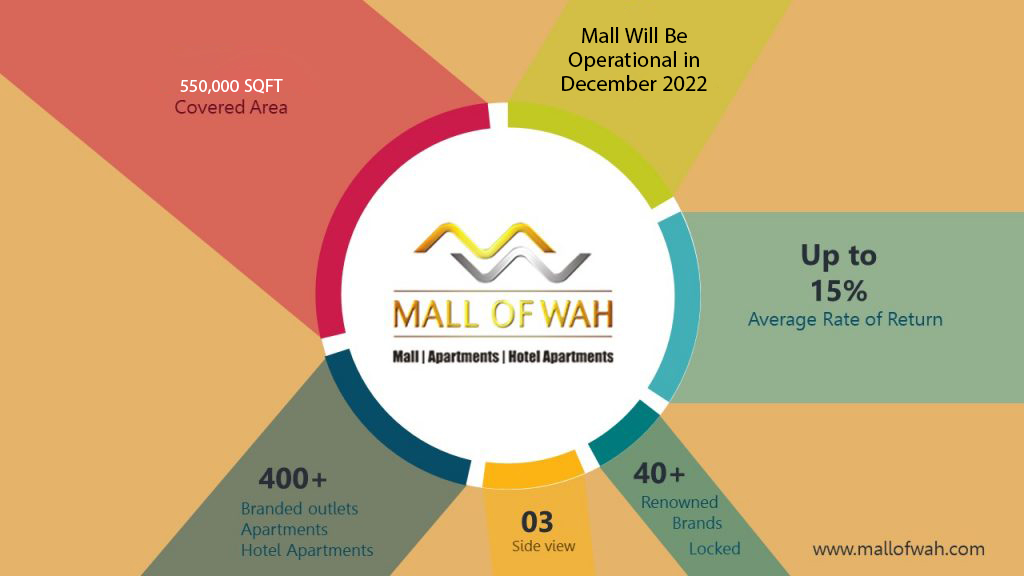 550,000 SQFT
Covered Area

Mall Will Be Operational in December 2022

MALL OF WAH
Mall | Apartments | Hotel Apartments

Up to
15%
Average Rate of Return

400+
Branded outlets
Apartments
Hotel Apartments

03
Side view

40+
Renowned
Brands
Locked

www.mallofwah.com